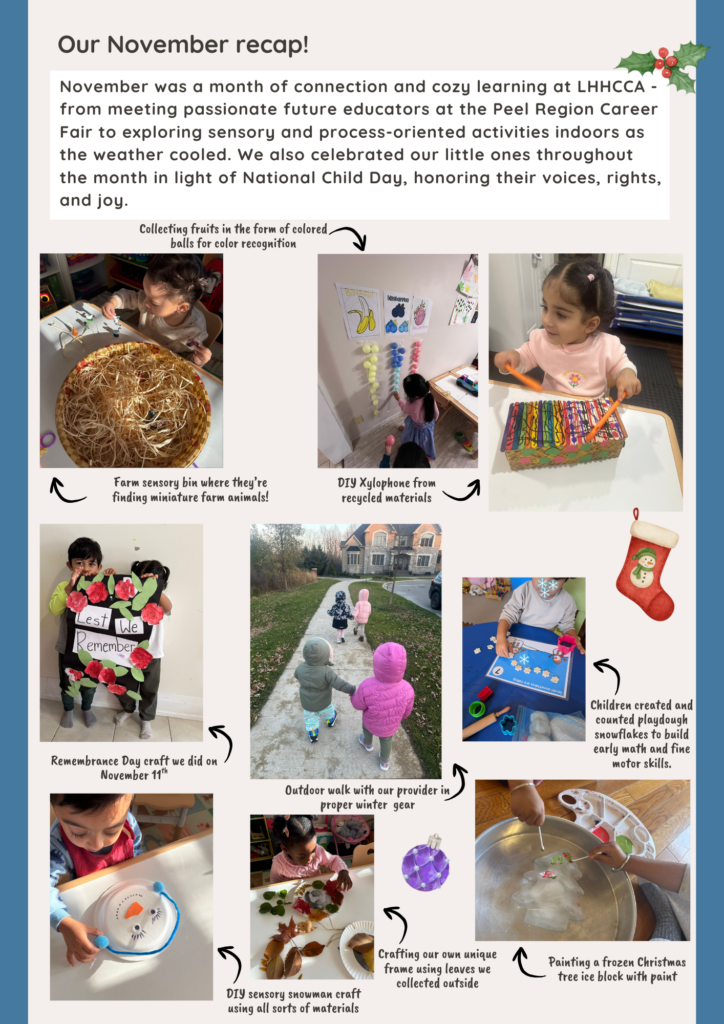 Our November recap!

November was a month of connection and cozy learning at LHHCCA - from meeting passionate future educators at the Peel Region Career Fair to exploring sensory and process-oriented activities indoors as the weather cooled. We also celebrated our little ones throughout the month in light of National Child Day, honoring their voices, rights, and joy.

Collecting fruits in the form of colored balls for color recognition

Farm sensory bin where they're finding miniature farm animals!

DIY Xylophone from recycled materials

Lest We Remember

Remembrance Day craft we did on November 11$^{th}$

Outdoor walk with our provider in proper winter gear

Children created and counted playdough snowflakes to build early math and fine motor skills.

DIY sensory snowman craft using all sorts of materials

Crafting our own unique frame using leaves we collected outside

Painting a frozen Christmas tree ice block with paint